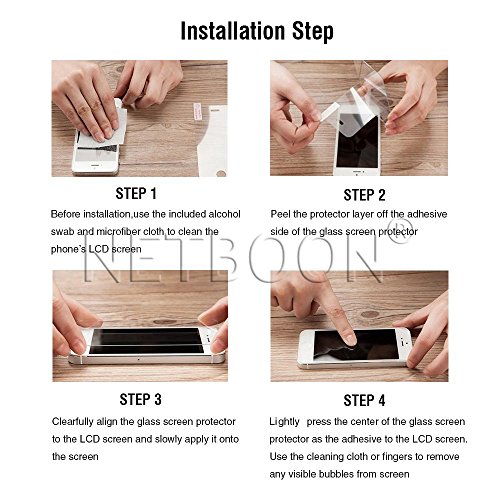 Installation Step

STEP 1

Before installation,use the included alcohol swab and microfiber cloth to clean the phone's LCD screen

STEP 2

Peel the protector layer off the adhesive side of the glass screen protector

NETBOON®

STEP 3

Clearfully align the glass screen protector to the LCD screen and slowly apply it onto the screen

STEP 4

Lightly press the center of the glass screen protector as the adhesive to the LCD screen. Use the cleaning cloth or fingers to remove any visible bubbles from screen