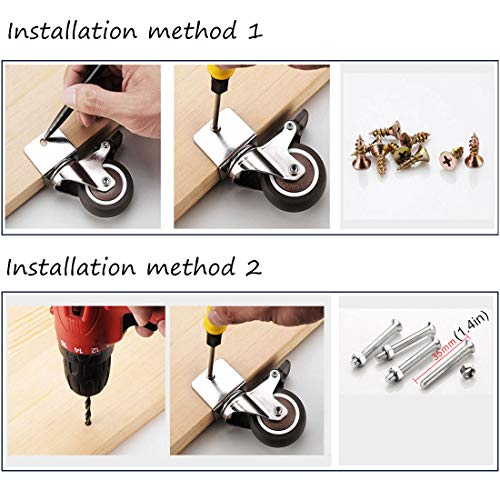 Installation method 1

Installation method 2

12 14

35mm (1.4in)