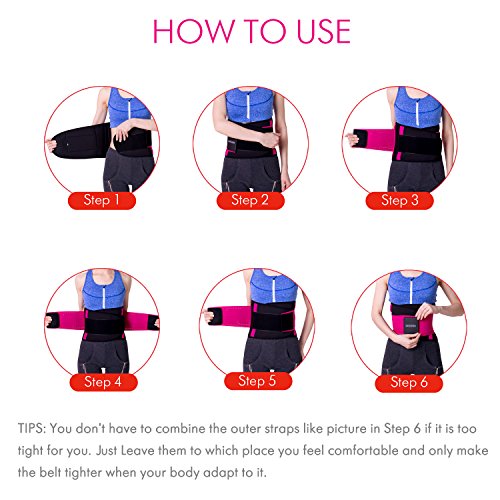 HOW TO USE

Step 1

Step 2

Step 3

Step 4

Step 5

Step 6

TIPS: You don't have to combine the outer straps like picture in Step 6 if it is too tight for you. Just Leave them to which place you feel comfortable and only make the belt tighter when your body adapt to it.