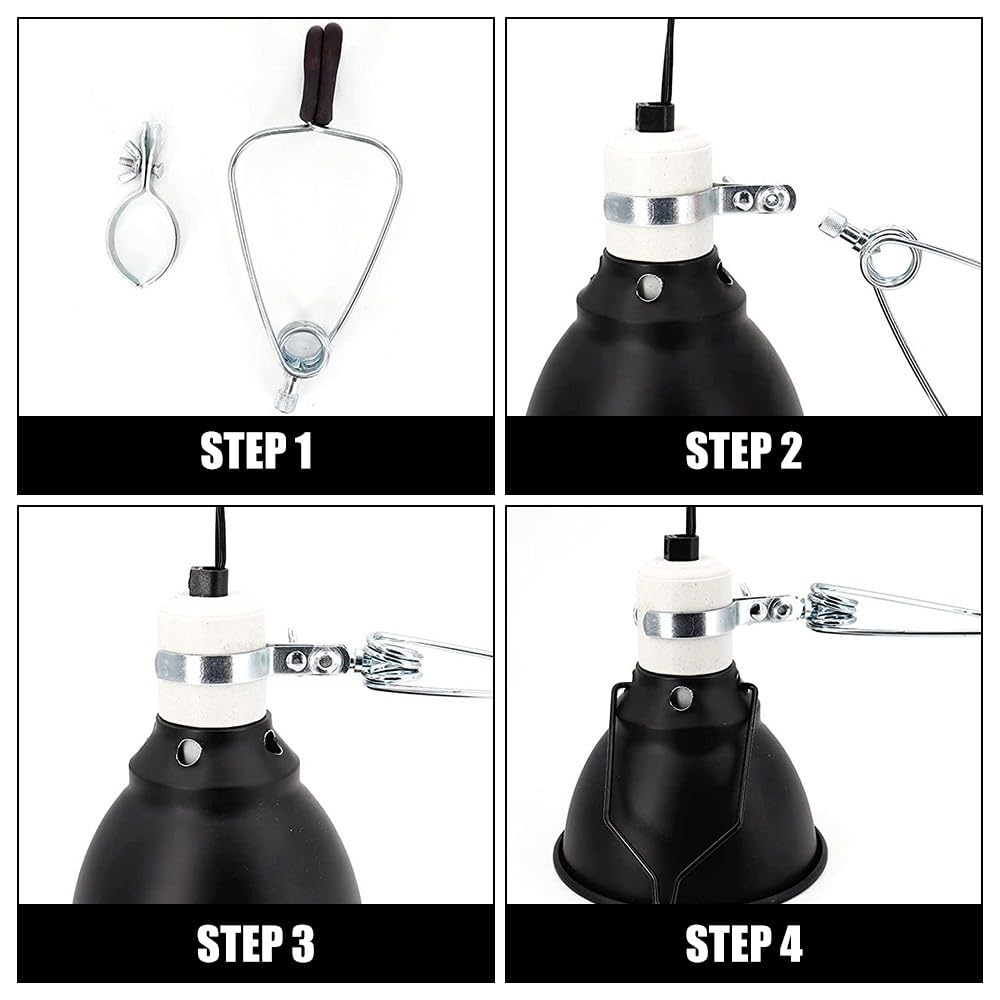 STEP 1

STEP 2

STEP 3

STEP 4