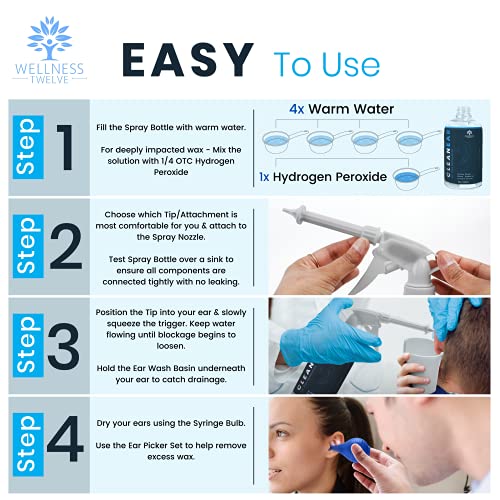 WELLNESS TWELVE

EASY To Use

Step 1

Fill the Spray Bottle with warm water.

For deeply impacted wax - Mix the solution with 1/4 OTC Hydrogen Peroxide

4x Warm Water

1x Hydrogen Peroxide

CLEANEAR

Step 2

Choose which Tip/Attachment is most comfortable for you & attach to the Spray Nozzle.

Test Spray Bottle over a sink to ensure all components are connected tightly with no leaking.

Step 3

Position the Tip into your ear & slowly squeeze the trigger. Keep water flowing until blockage begins to loosen.

Hold the Ear Wash Basin underneath your ear to catch drainage.

CLEAN

Step 4

Dry your ears using the Syringe Bulb.

Use the Ear Picker Set to help remove excess wax.