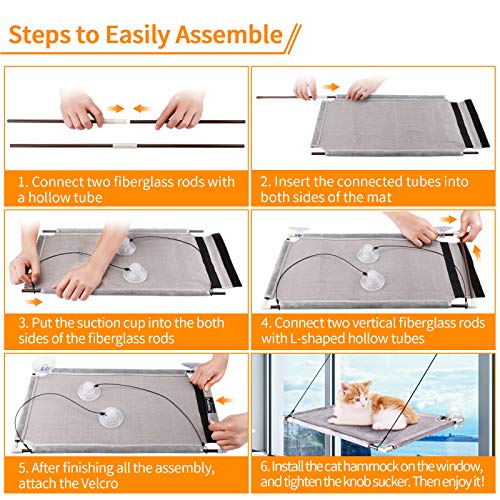 Steps to Easily Assemble

1. Connect two fiberglass rods with a hollow tube

2. Insert the connected tubes into both sides of the mat

3. Put the suction cup into the both sides of the fiberglass rods

4. Connect two vertical fiberglass rods with L-shaped hollow tubes

5. After finishing all the assembly, attach the Velcro

6. Install the cat hammock on the window, and tighten the knob sucker. Then enjoy it!