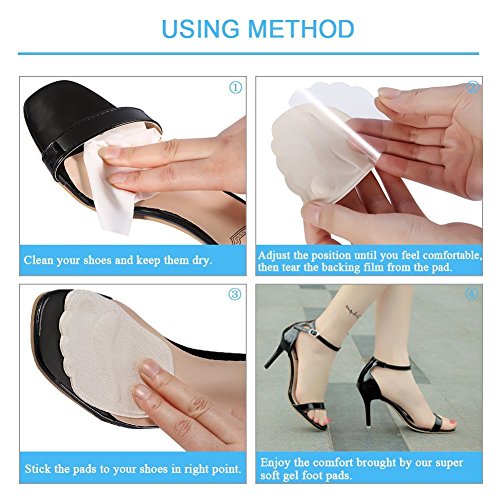 USING METHOD

①

Clean your shoes and keep them dry.

②

Adjust the position until you feel comfortable, then tear the backing film from the pad.

③

Stick the pads to your shoes in right point.

④

Enjoy the comfort brought by our super soft gel foot pads.