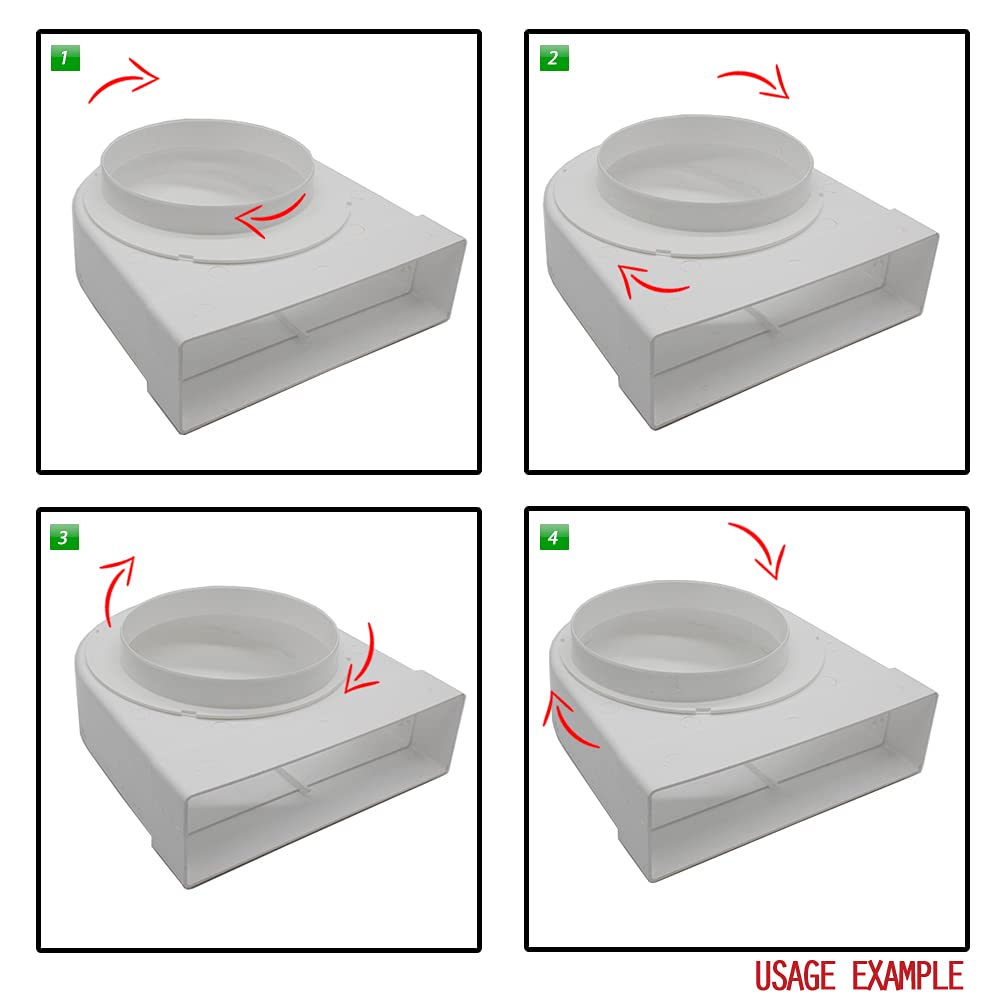 1

2

3

4

USAGE EXAMPLE