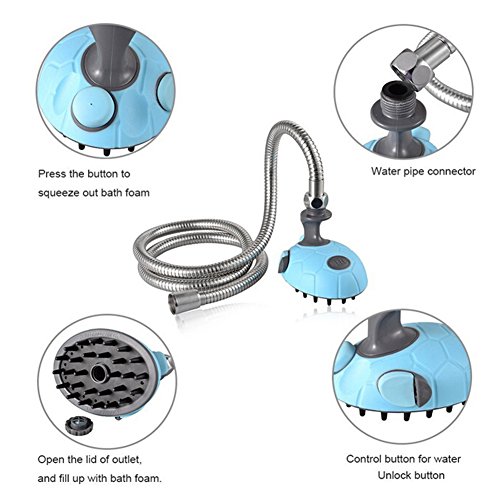 Press the button to squeeze out bath foam

Water pipe connector

Open the lid of outlet, and fill up with bath foam.

Control button for water
Unlock button