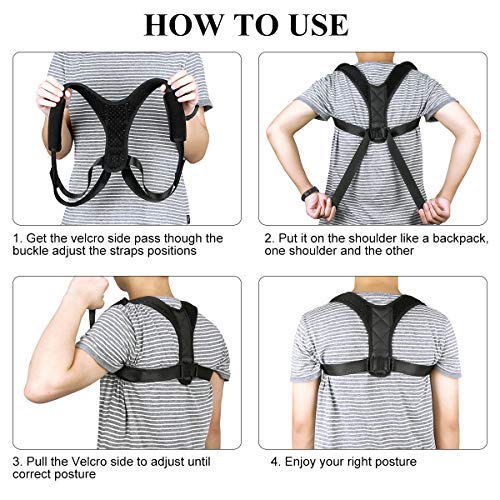 HOW TO USE

1. Get the velcro side pass though the buckle adjust the straps positions

2. Put it on the shoulder like a backpack, one shoulder and the other

3. Pull the Velcro side to adjust until correct posture

4. Enjoy your right posture