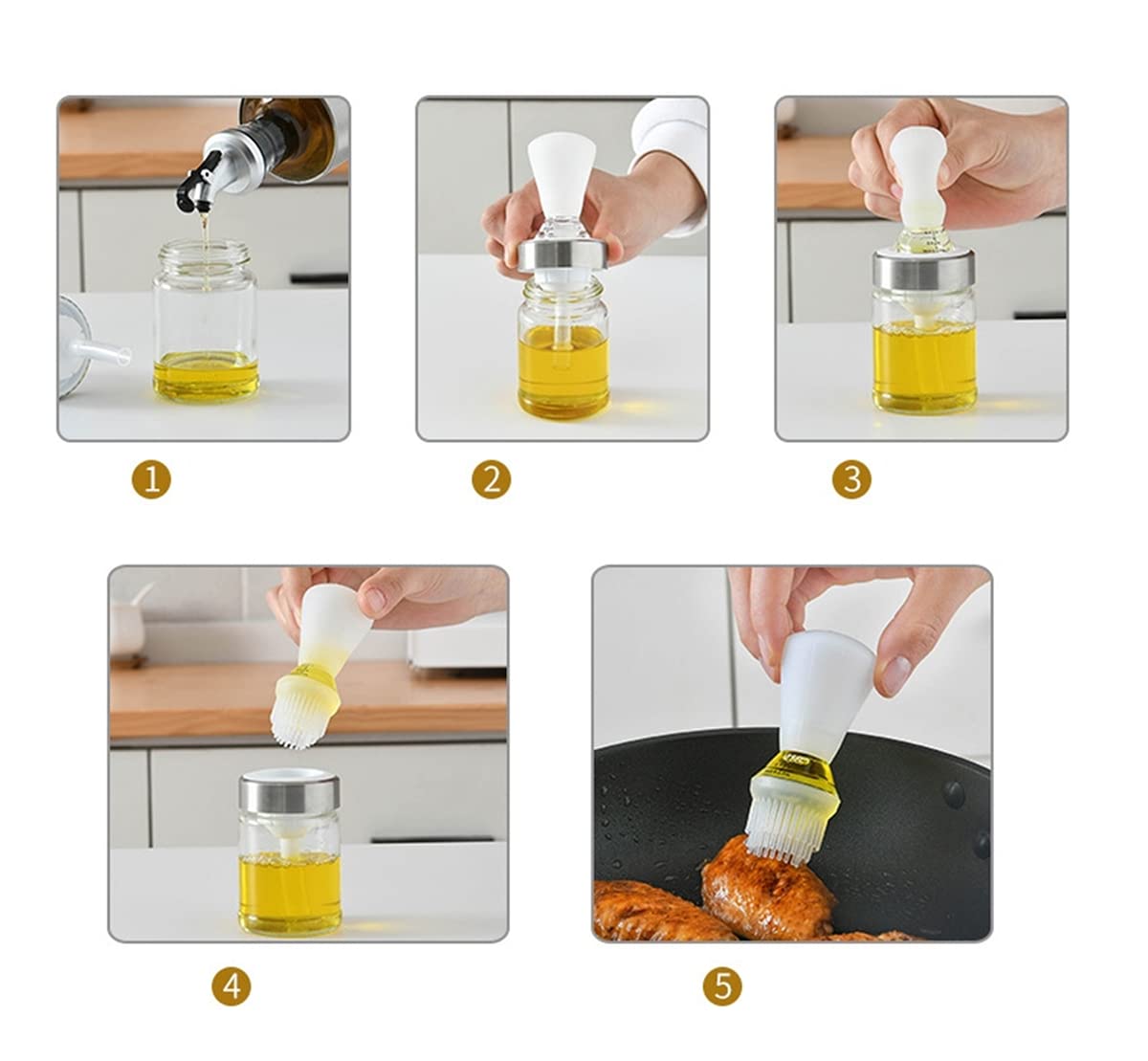 1

2

3

4

5