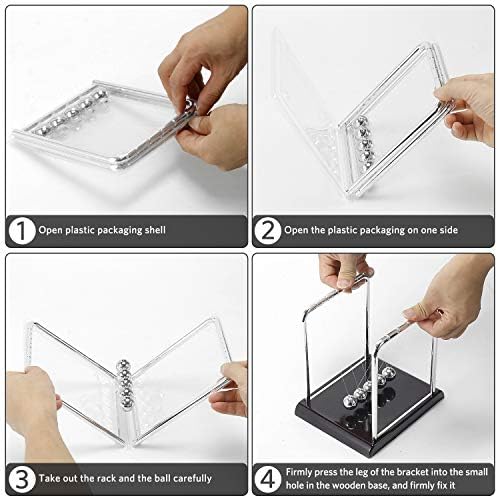 1 Open plastic packaging shell

2 Open the plastic packaging on one side

3 Take out the rack and the ball carefully

4 Firmly press the leg of the bracket into the small hole in the wooden base, and firmly fix it