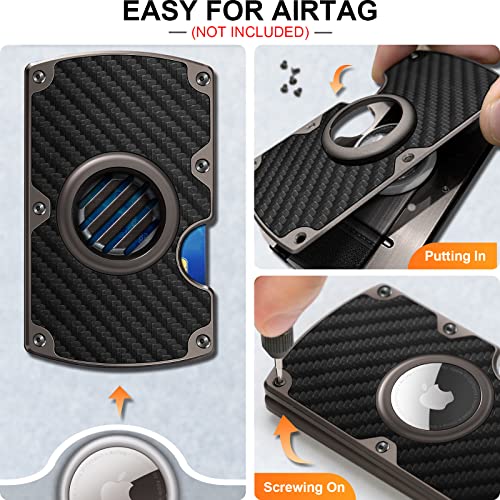 EASY FOR AIRTAG
— (NOT INCLUDED) —

Putting In

Screwing On