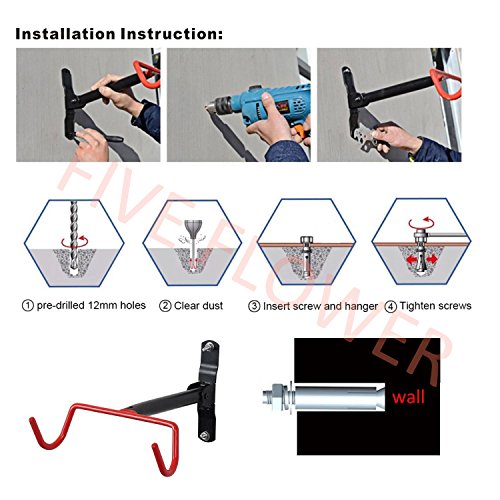 Installation Instruction:

FIVEFLOWER

① pre-drilled 12mm holes ② Clear dust ③ Insert screw and hanger ④ Tighten screws

wall