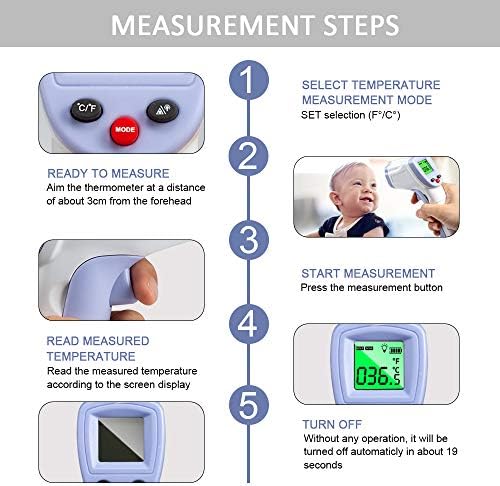 MEASUREMENT STEPS

°C/°F

MODE

1

SELECT TEMPERATURE MEASUREMENT MODE
SET selection (F°/C°)

2

READY TO MEASURE
Aim the thermometer at a distance of about 3cm from the forehead

3

START MEASUREMENT
Press the measurement button

4

READ MEASURED TEMPERATURE
Read the measured temperature according to the screen display

°F
°C
036.5

5

TURN OFF
Without any operation, it will be turned off automaticly in about 19 seconds