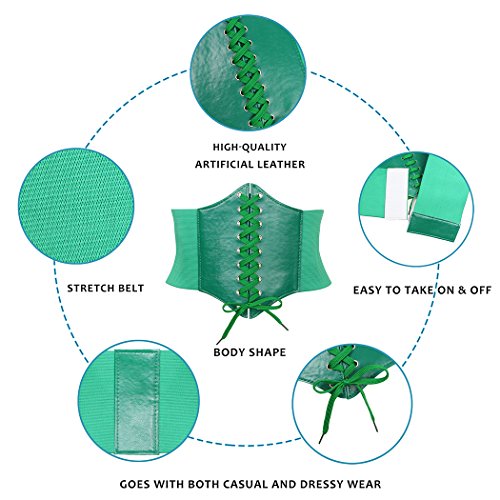 HIGH-QUALITY
ARTIFICIAL LEATHER

STRETCH BELT

EASY TO TAKE ON & OFF

BODY SHAPE

GOES WITH BOTH CASUAL AND DRESSY WEAR