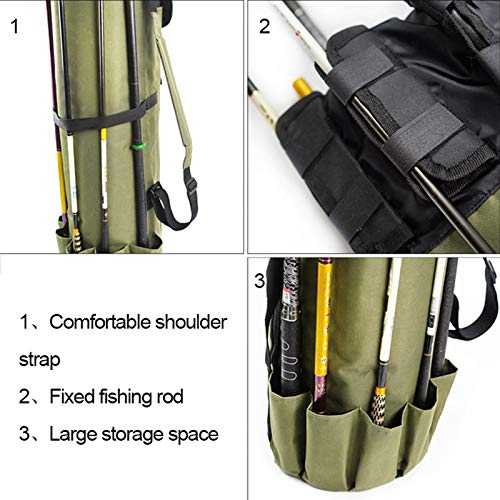 1

2

3

1、Comfortable shoulder strap

2、Fixed fishing rod

3、Large storage space