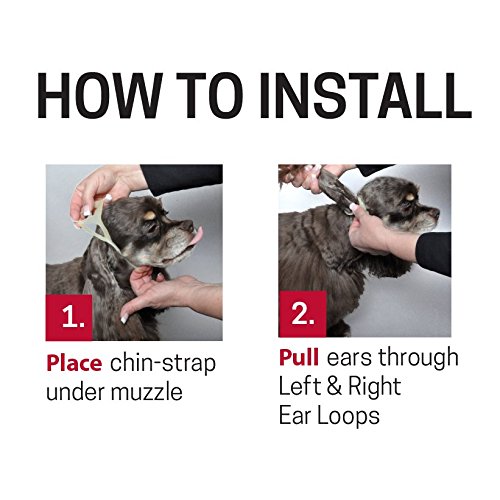 HOW TO INSTALL

1.

Place chin-strap under muzzle

2.

Pull ears through Left & Right Ear Loops