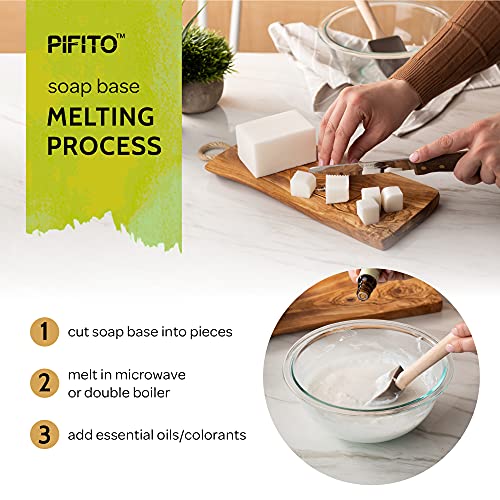 PIFITO™

soap base
MELTING PROCESS

1 cut soap base into pieces

2 melt in microwave or double boiler

3 add essential oils/colorants