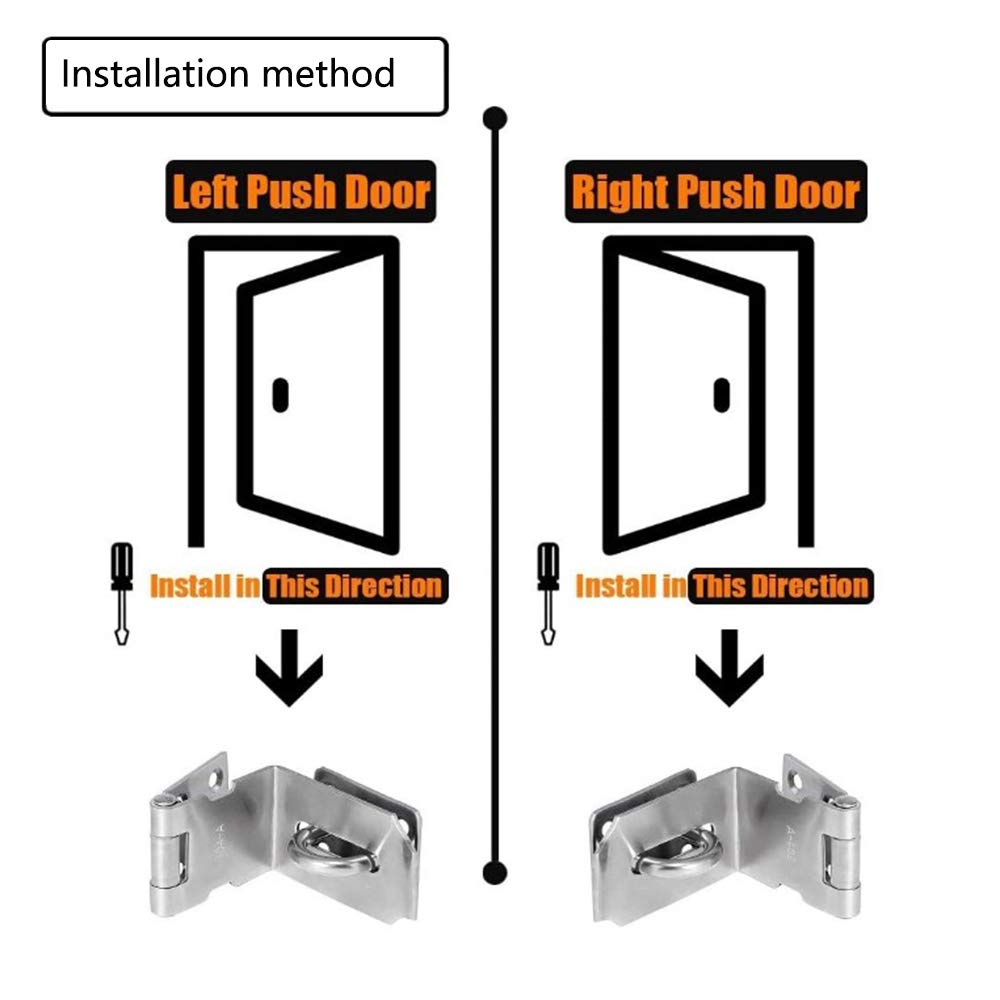 Installation method

Left Push Door

Install in This Direction

Right Push Door

Install in This Direction