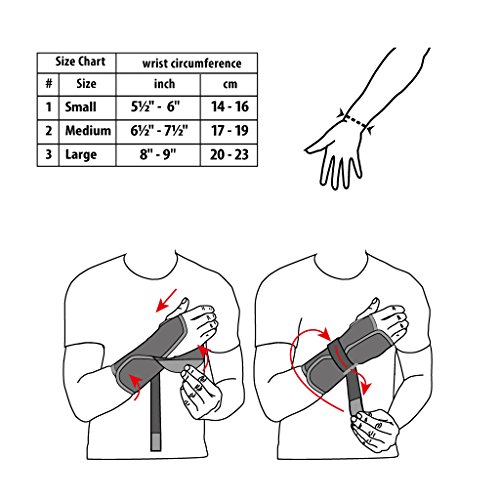 | Size Chart | | wrist circumference | |
|---|---|---|---|
| # | Size | inch | cm |
| 1 | Small | 5½" - 6" | 14 - 16 |
| 2 | Medium | 6½" - 7½" | 17 - 19 |
| 3 | Large | 8" - 9" | 20 - 23 |