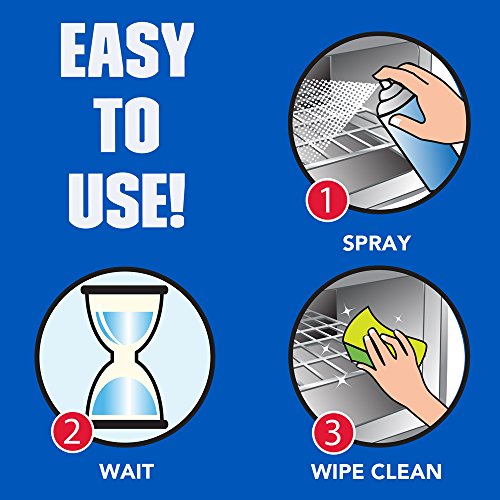 EASY TO USE!

1
SPRAY

2
WAIT

3
WIPE CLEAN