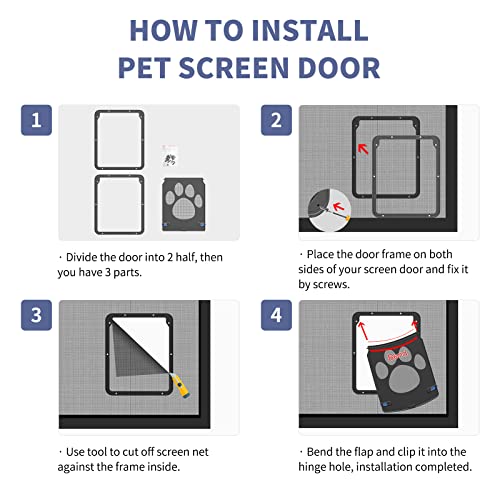 HOW TO INSTALL
PET SCREEN DOOR

1

· Divide the door into 2 half, then you have 3 parts.

2

· Place the door frame on both sides of your screen door and fix it by screws.

3

· Use tool to cut off screen net against the frame inside.

4

Bend

· Bend the flap and clip it into the hinge hole, installation completed.