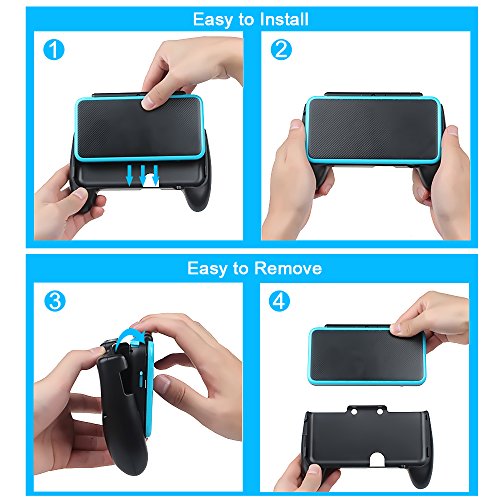 Easy to Install

1

2

Easy to Remove

3

4