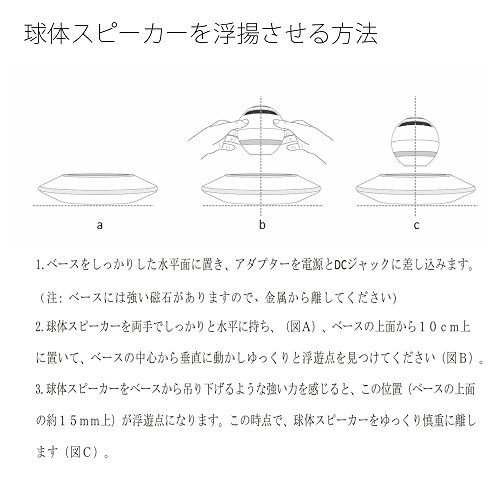 球体スピーカーを浮揚させる方法

a

b

c

1. ベースをしっかりした水平面に置き、アダプターを電源とDCジャックに差し込みます。

（注：ベースには強い磁石がありますので、金属から離してください）

2. 球体スピーカーを両手でしっかりと水平に持ち、（図A）、ベースの上面から１０ｃｍ上に置いて、ベースの中心から垂直に動かしゆっくりと浮遊点を見つけてください（図B）。

3. 球体スピーカーをベースから吊り下げるような強い力を感じると、この位置（ベースの上面の約１５ｍｍ上）が浮遊点になります。この時点で、球体スピーカーをゆっくり慎重に離します（図C）。