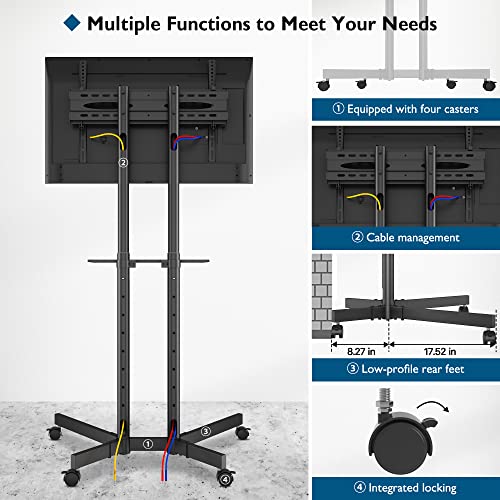 ◆ Multiple Functions to Meet Your Needs

②

③

①

④

① Equipped with four casters

② Cable management

8.27 in

17.52 in

③ Low-profile rear feet

④ Integrated locking