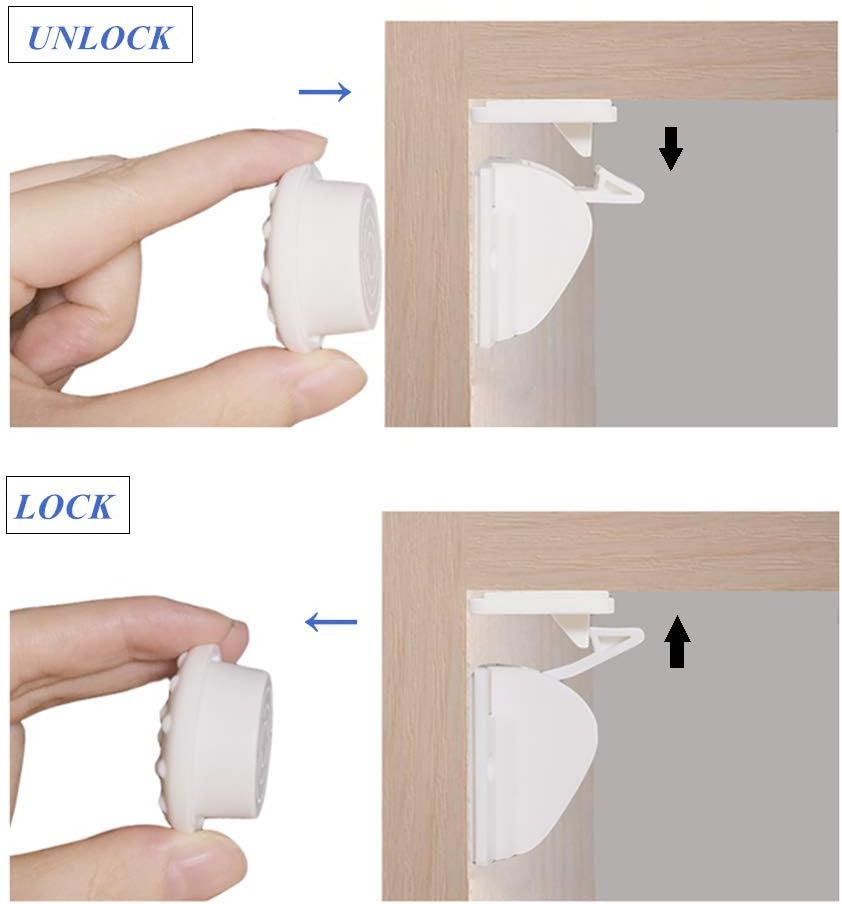 UNLOCK

LOCK