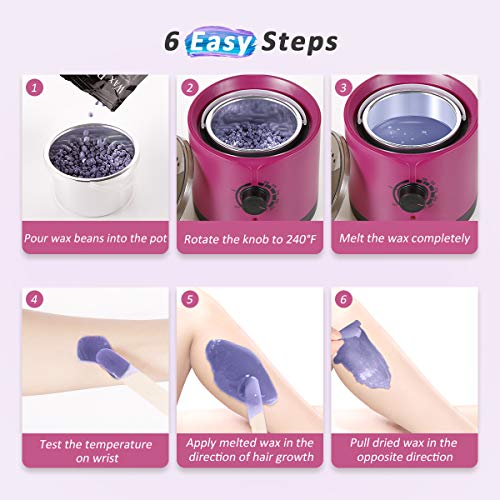 6 Easy Steps

1

Pour wax beans into the pot

2

Rotate the knob to 240°F

3

Melt the wax completely

4

Test the temperature on wrist

5

Apply melted wax in the direction of hair growth

6

Pull dried wax in the opposite direction