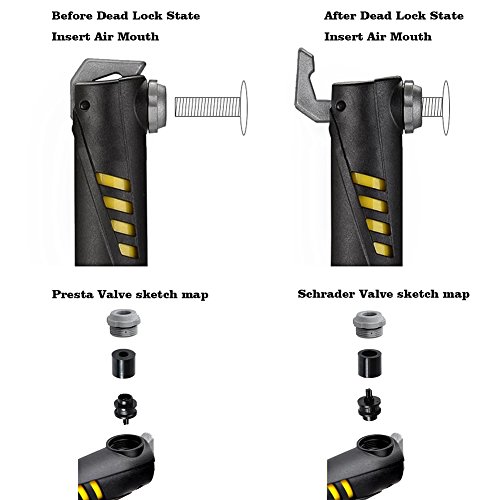 Before Dead Lock State
Insert Air Mouth

After Dead Lock State
Insert Air Mouth

Presta Valve sketch map

Schrader Valve sketch map