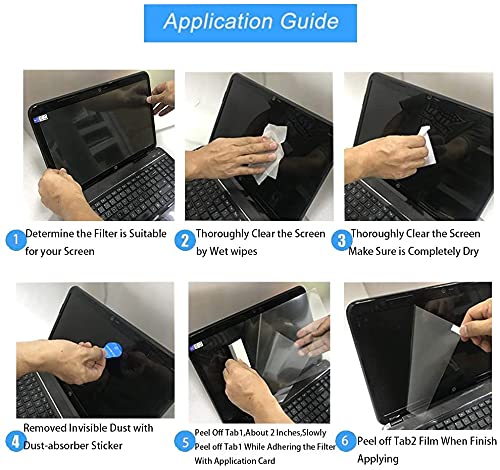 Application Guide

1 Determine the Filter is Suitable for your Screen

2 Thoroughly Clear the Screen by Wet wipes

3 Thoroughly Clear the Screen Make Sure is Completely Dry

4 Removed Invisible Dust with Dust-absorber Sticker

5 Peel Off Tab1,About 2 Inches,Slowly Peel off Tab1 While Adhering the Filter With Application Card

6 Peel off Tab2 Film When Finish Applying