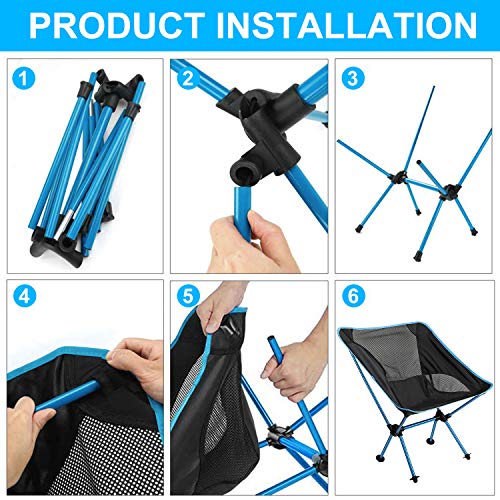 PRODUCT INSTALLATION

1

2

3

4

5

6