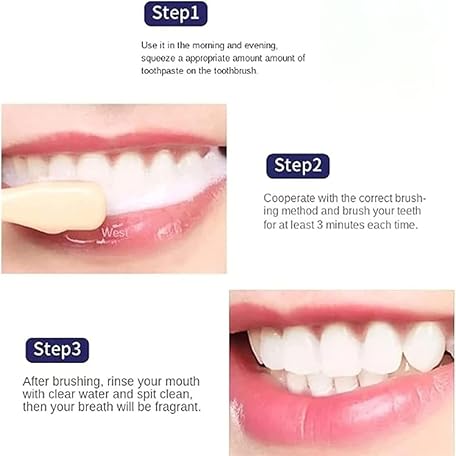 Step1

Use it in the morning and evening, squeeze a appropriate amount amount of toothpaste on the toothbrush.

West

Step2

Cooperate with the correct brushing method and brush your teeth for at least 3 minutes each time.

Step3

After brushing, rinse your mouth with clear water and spit clean, then your breath will be fragrant.