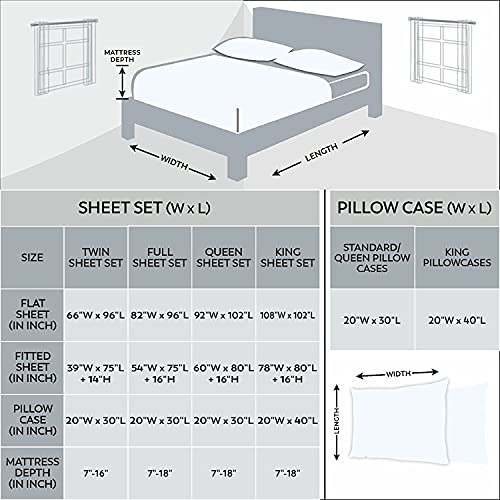 MATTRESS DEPTH

WIDTH

LENGTH

SHEET SET (W x L)

| SIZE | TWIN SHEET SET | FULL SHEET SET | QUEEN SHEET SET | KING SHEET SET |
|---|---|---|---|---|
| FLAT SHEET (IN INCH) | 66"W x 96"L | 82"W x 96"L | 92"W x 102"L | 108"W x 102"L |
| FITTED SHEET (IN INCH) | 39"W x 75"L + 14"H | 54"W x 75"L + 16"H | 60"W x 80"L + 16"H | 78"W x 80"L + 16"H |
| PILLOW CASE (IN INCH) | 20"W x 30"L | 20"W x 30"L | 20"W x 30"L | 20"W x 40"L |
| MATTRESS DEPTH (IN INCH) | 7"-16" | 7"-18" | 7"-18" | 7"-18" |

PILLOW CASE (W x L)

| STANDARD/ QUEEN PILLOW CASES | KING PILLOWCASES |
|---|---|
| 20"W x 30"L | 20"W x 40"L |

WIDTH

LENGTH