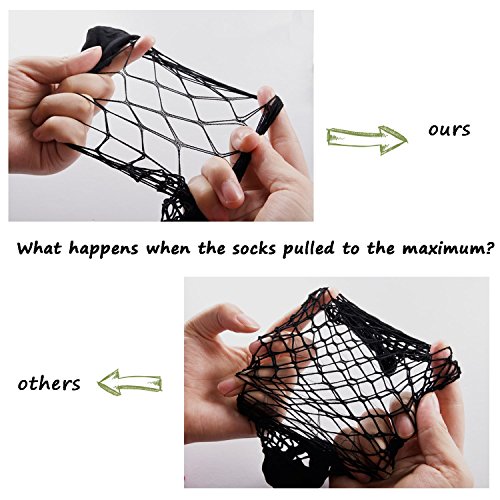 ours

What happens when the socks pulled to the maximum?

others