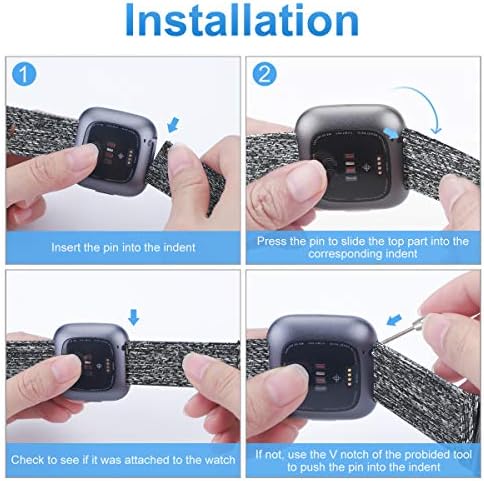 Installation

1

Insert the pin into the indent

2

Press the pin to slide the top part into the corresponding indent

Check to see if it was attached to the watch

If not, use the V notch of the probided tool to push the pin into the indent