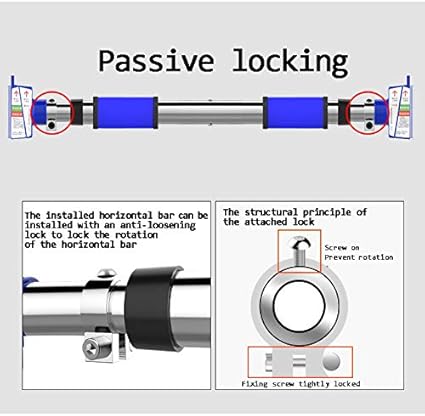 Passive locking

The installed horizontal bar can be installed with an anti-loosening lock to lock the rotation of the horizontal bar

The structural principle of the attached lock

Screw on
Prevent rotation

Fixing screw tightly locked