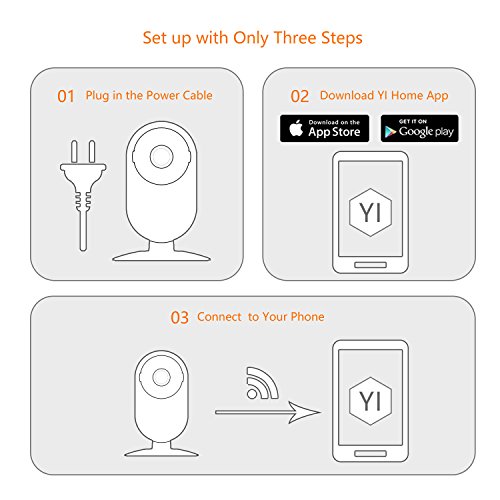 Set up with Only Three Steps

01 Plug in the Power Cable

02 Download YI Home App

Download on the
App Store

GET IT ON
Google play

YI

03 Connect to Your Phone

YI