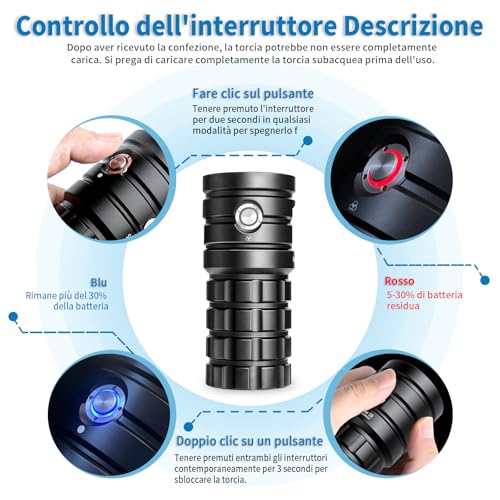 Controllo dell'interruttore Descrizione

Dopo aver ricevuto la confezione, la torcia potrebbe non essere completamente carica. Si prega di caricare completamente la torcia subacquea prima dell'uso.

Fare clic sul pulsante

Tenere premuto l'interruttore per due secondi in qualsiasi modalità per spegnerlo f

Blu

Rimane più del 30% della batteria

Rosso

5-30% di batteria residua

Doppio clic su un pulsante

Tenere premuti entrambi gli interruttori contemporaneamente per 3 secondi per sbloccare la torcia.