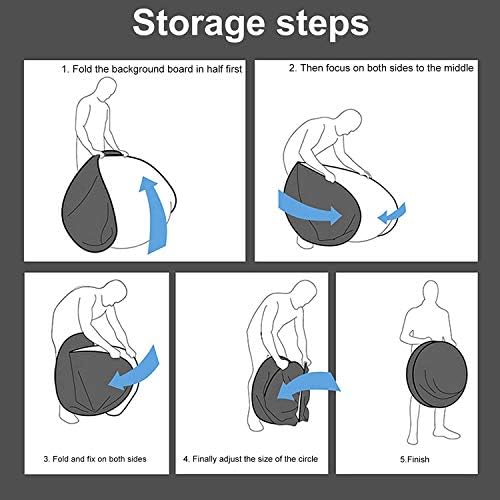 Storage steps

1. Fold the background board in half first

2. Then focus on both sides to the middle

3. Fold and fix on both sides

4. Finally adjust the size of the circle

5.Finish