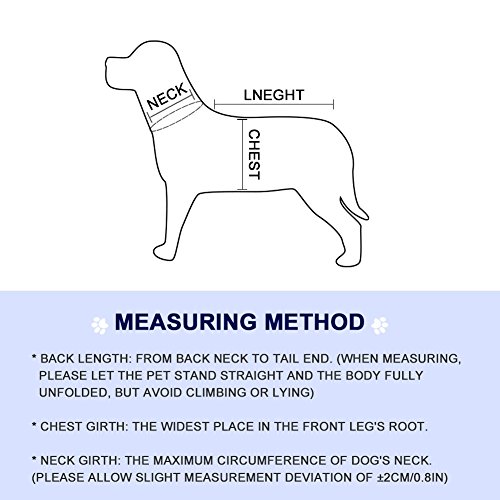 NECK

LNEGHT

CHEST

MEASURING METHOD

* BACK LENGTH: FROM BACK NECK TO TAIL END. (WHEN MEASURING, PLEASE LET THE PET STAND STRAIGHT AND THE BODY FULLY UNFOLDED, BUT AVOID CLIMBING OR LYING)

* CHEST GIRTH: THE WIDEST PLACE IN THE FRONT LEG'S ROOT.

* NECK GIRTH: THE MAXIMUM CIRCUMFERENCE OF DOG'S NECK. (PLEASE ALLOW SLIGHT MEASUREMENT DEVIATION OF ±2CM/0.8IN)