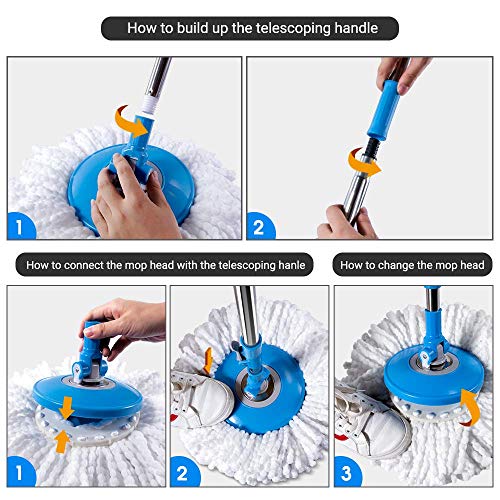 How to build up the telescoping handle

1

2

How to connect the mop head with the telescoping hanle

How to change the mop head

1

2

3