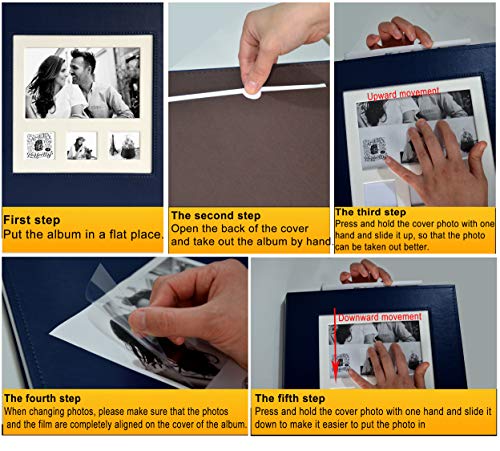 First step
Put the album in a flat place.

The second step
Open the back of the cover and take out the album by hand.

Upward movement

The third step
Press and hold the cover photo with one hand and slide it up, so that the photo can be taken out better.

The fourth step
When changing photos, please make sure that the photos and the film are completely aligned on the cover of the album.

Downward movement

The fifth step
Press and hold the cover photo with one hand and slide it down to make it easier to put the photo in