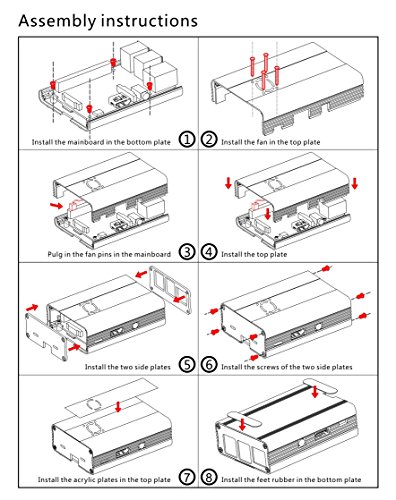 Assembly instructions

Install the mainboard in the bottom plate ① ② Install the fan in the top plate

Pulg in the fan pins in the mainboard ③ ④ Install the top plate

Install the two side plates ⑤ ⑥ Install the screws of the two side plates

Install the acrylic plates in the top plate ⑦ ⑧ Install the feet rubber in the bottom plate