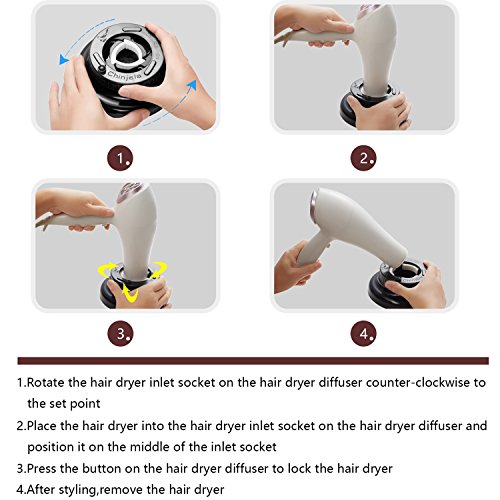 Chinjela

1.

2.

3.

4.

1.Rotate the hair dryer inlet socket on the hair dryer diffuser counter-clockwise to the set point

2.Place the hair dryer into the hair dryer inlet socket on the hair dryer diffuser and position it on the middle of the inlet socket

3.Press the button on the hair dryer diffuser to lock the hair dryer

4.After styling,remove the hair dryer