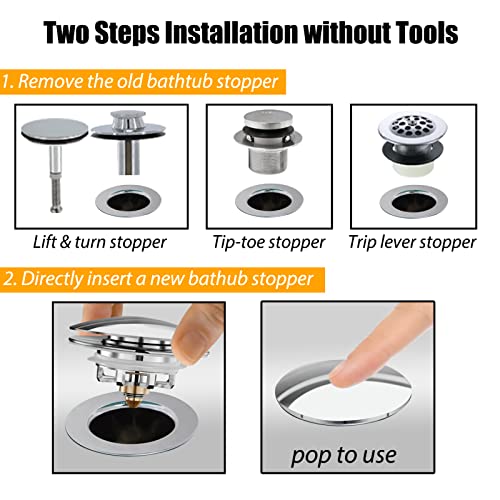 Two Steps Installation without Tools

1. Remove the old bathtub stopper

Lift & turn stopper

Tip-toe stopper

Trip lever stopper

2. Directly insert a new bathub stopper

pop to use