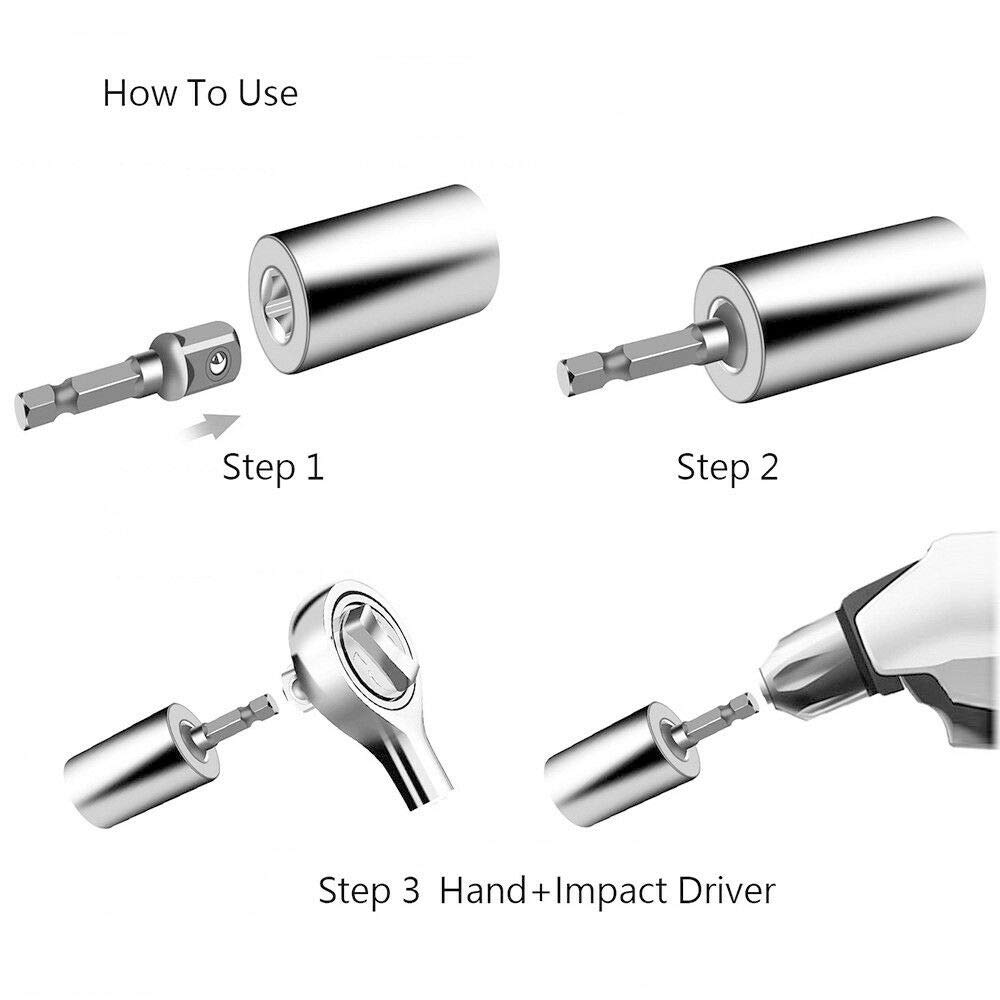 How To Use

Step 1

Step 2

Step 3 Hand+Impact Driver