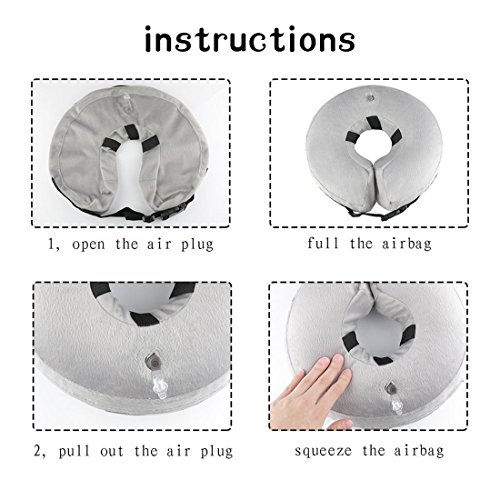 instructions

1, open the air plug

full the airbag

2, pull out the air plug

squeeze the airbag