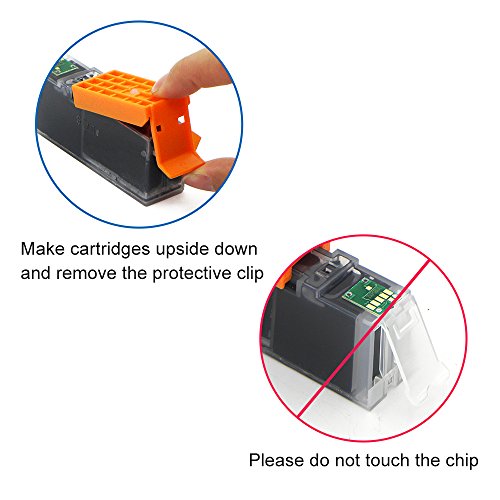 Make cartridges upside down and remove the protective clip

Please do not touch the chip