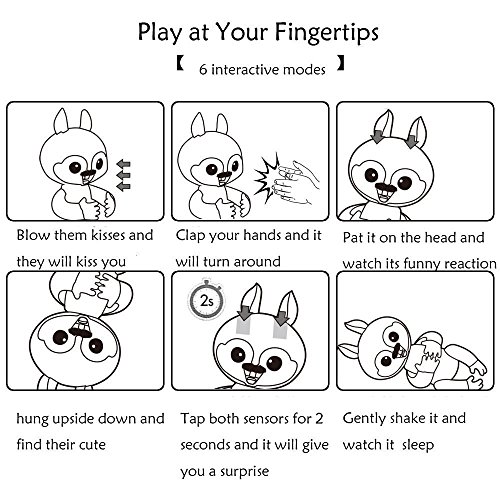 Play at Your Fingertips

【 6 interactive modes 】

Blow them kisses and they will kiss you

Clap your hands and it will turn around

Pat it on the head and watch its funny reaction

2s

hung upside down and find their cute

Tap both sensors for 2 seconds and it will give you a surprise

Gently shake it and watch it sleep