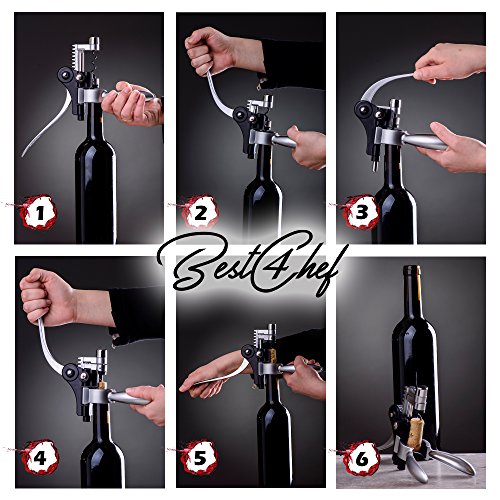 1

2

3

Best4Chef

4

5

6